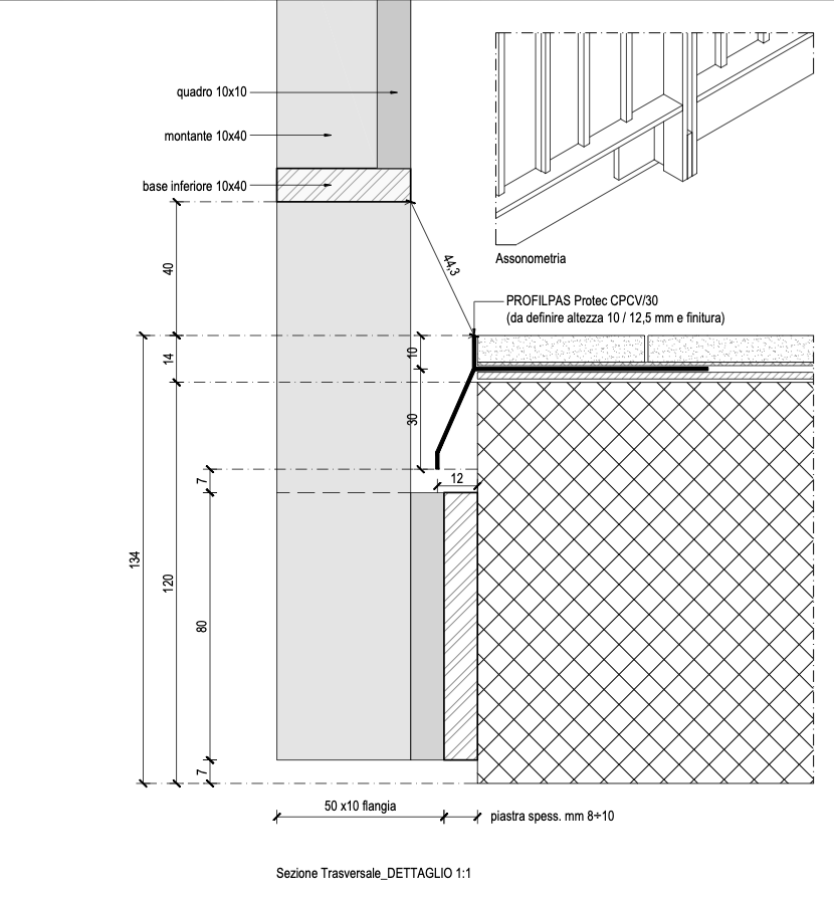 quadro 10x10

montante 10x40

base inferiore 10x40

Assonometria

44,3

PROFILPAS Protec CPCV/30
(da definire altezza 10 / 12,5 mm e finitura)

40

14

10

30

7

12

134

120

80

7

50 x10 flangia

piastra spess. mm 8÷10

Sezione Trasversale_DETTAGLIO 1:1